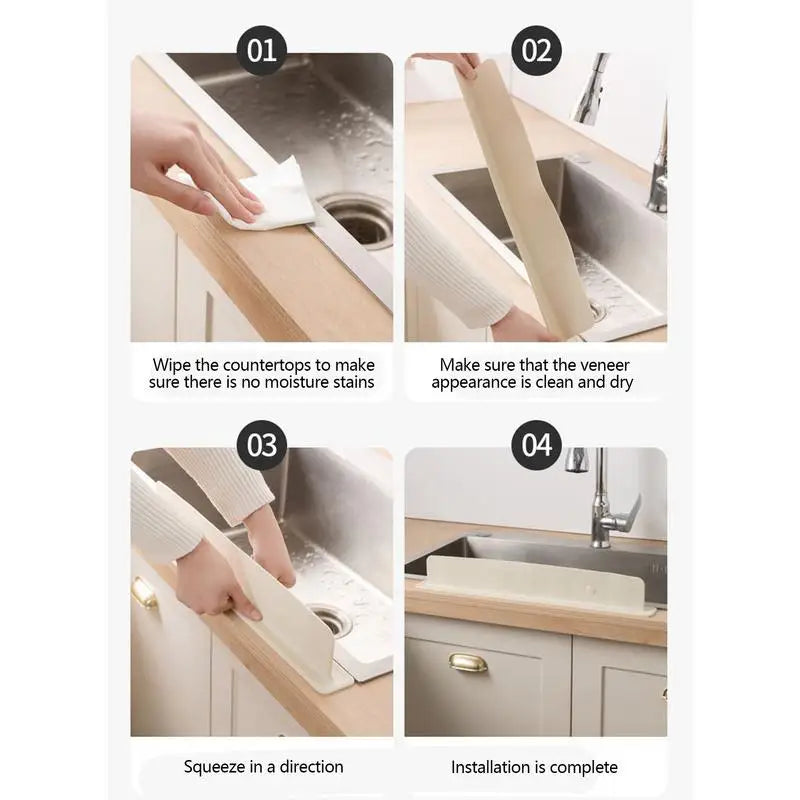 01

Wipe the countertops to make sure there is no moisture stains

02

Make sure that the veneer appearance is clean and dry

03

Squeeze in a direction

04

Installation is complete